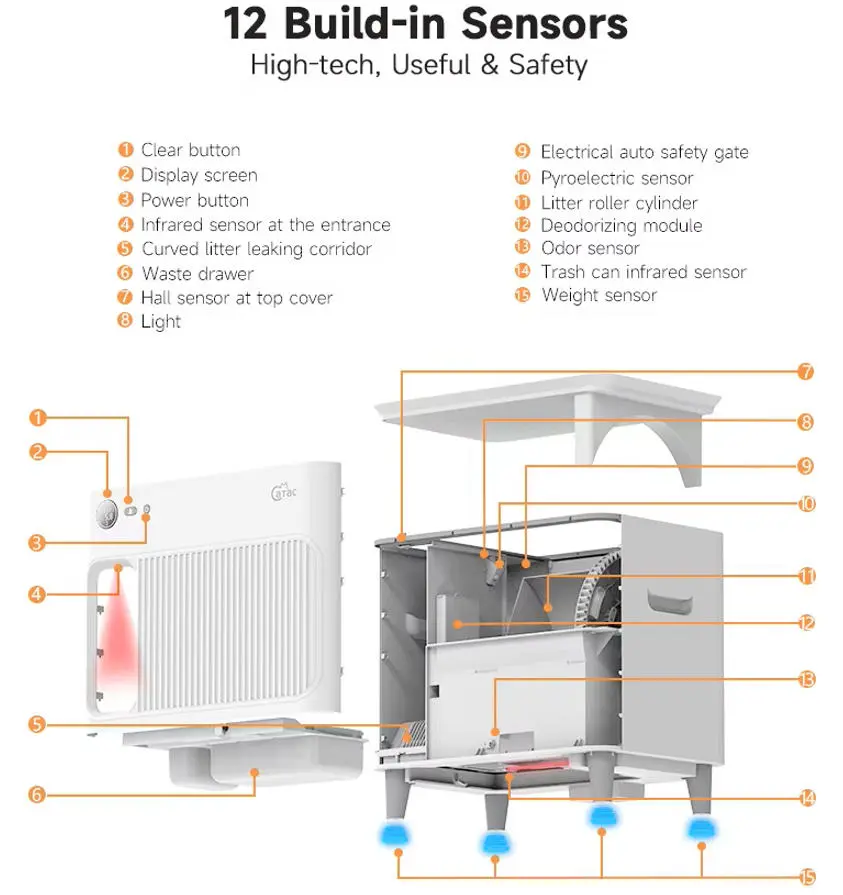 12 Build-in Sensors

High-tech, Useful & Safety

1 Clear button
2 Display screen
3 Power button
4 Infrared sensor at the entrance
5 Curved litter leaking corridor
6 Waste drawer
7 Hall sensor at top cover
8 Light

9 Electrical auto safety gate
10 Pyroelectric sensor
11 Litter roller cylinder
12 Deodorizing module
13 Odor sensor
14 Trash can infrared sensor
15 Weight sensor

1
2
3
4
5
6
CATAC
7
8
9
10
11
12
13
14
15